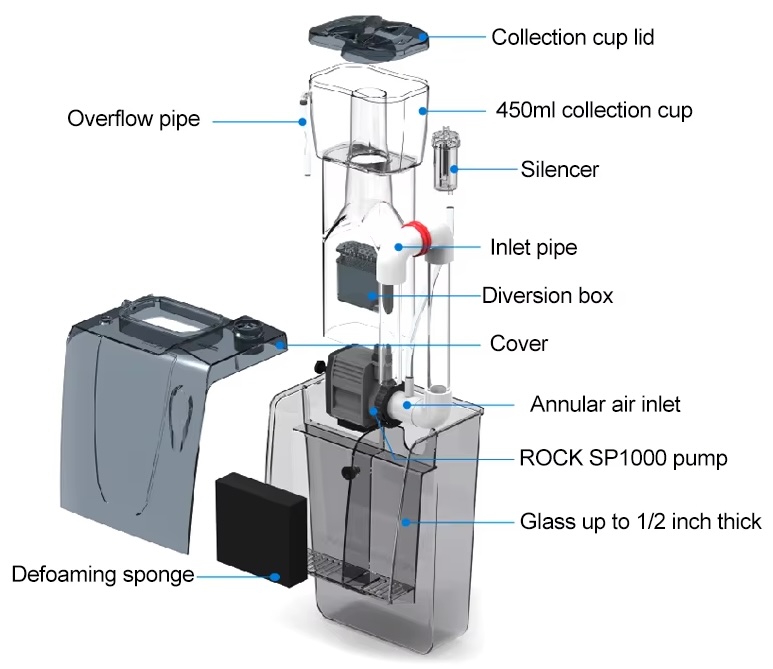 Collection cup lid
Overflow pipe
450ml collection cup
Silencer
Inlet pipe
Diversion box
Cover
Annular air inlet
ROCK SP1000 pump
Glass up to 1/2 inch thick
Defoaming sponge